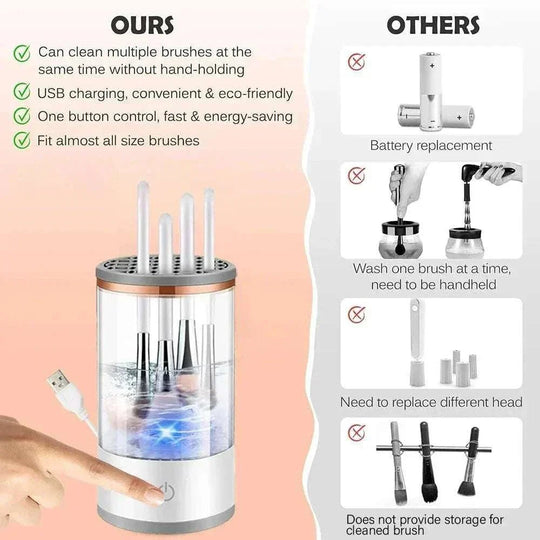 OURS

Can clean multiple brushes at the same time without hand-holding

USB charging, convenient & eco-friendly

One button control, fast & energy-saving

Fit almost all size brushes

OTHERS

Battery replacement

Wash one brush at a time, need to be handheld

Need to replace different head

Does not provide storage for cleaned brush