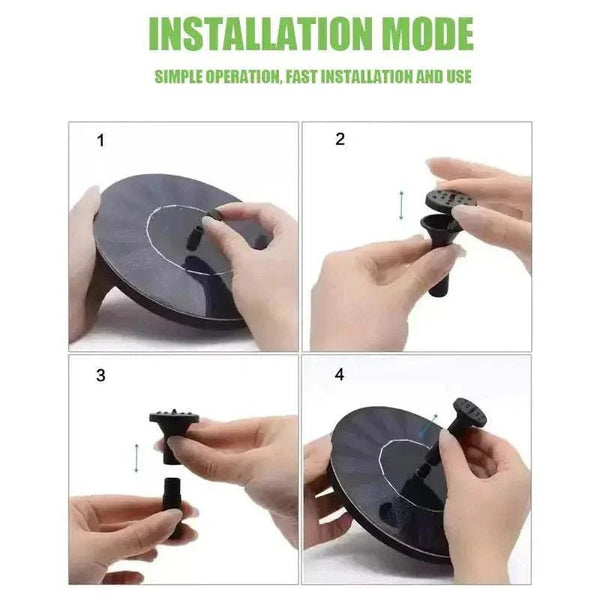 INSTALLATION MODE

SIMPLE OPERATION, FAST INSTALLATION AND USE

1

2

3

4